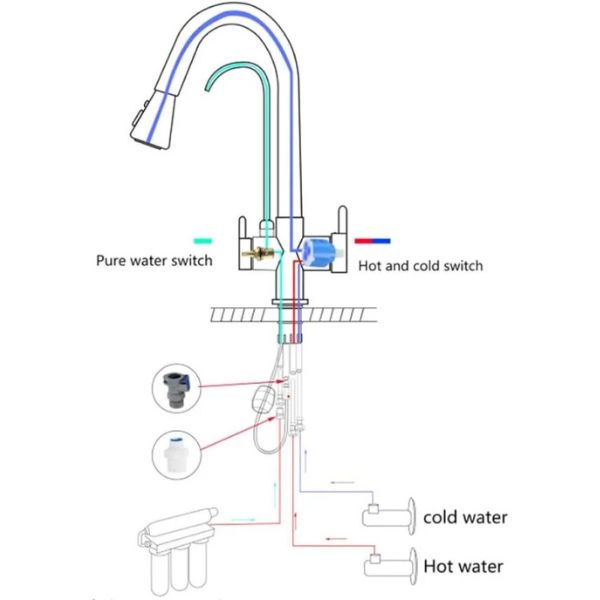 Pure water switch

Hot and cold switch

cold water

Hot water